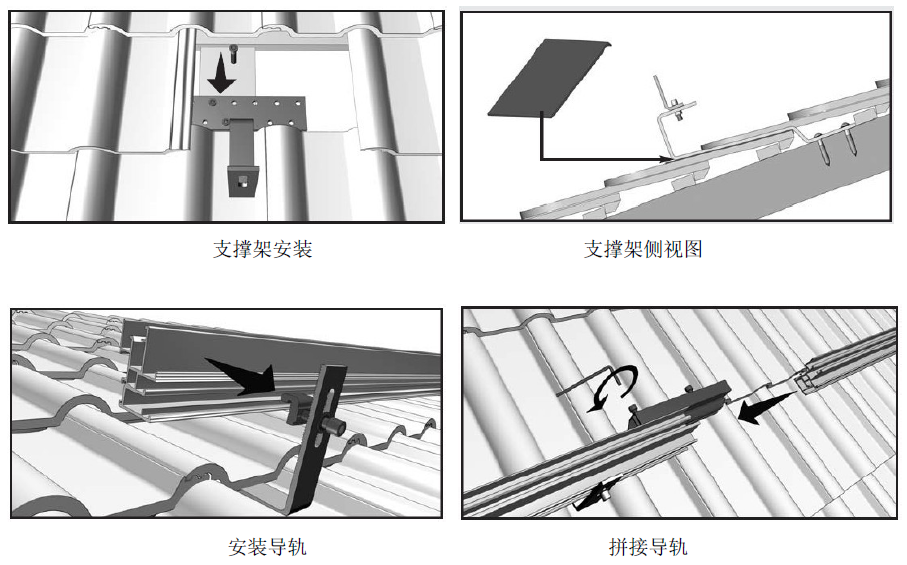 支撑架安装

支撑架侧视图

安装导轨

拼接导轨